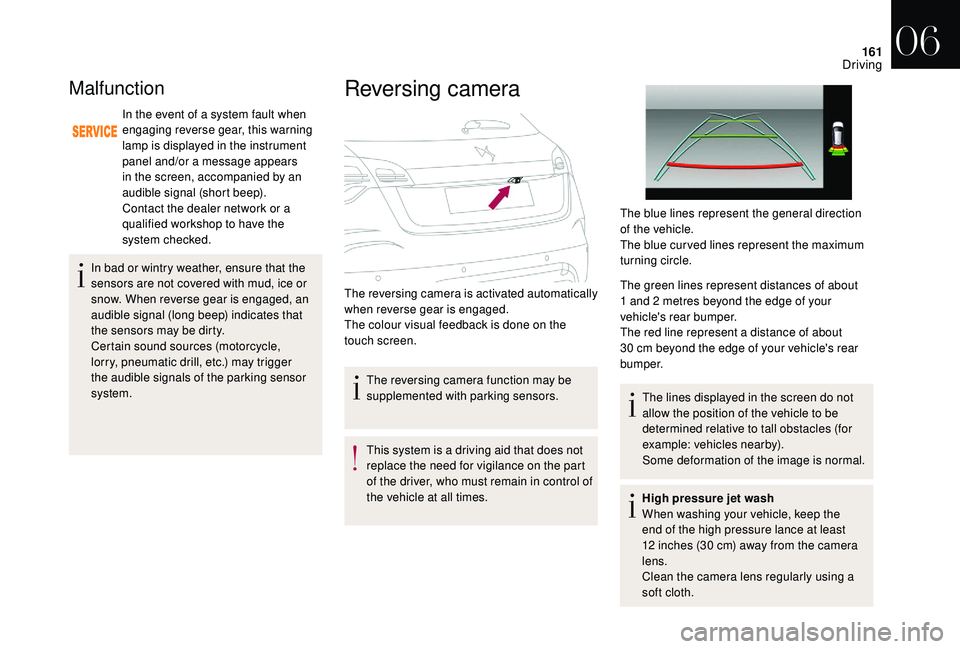 161
Driving
06

Malfunction

SERVICE

In the event of a system fault when engaging reverse gear, this warning lamp is displayed in the instrument panel and/or a message appears in the screen, accompanied by an audible signal (short beep).
Contact the dealer network or a qualified workshop to have the system checked.

In bad or wintry weather, ensure that the sensors are not covered with mud, ice or snow. When reverse gear is engaged, an audible signal (long beep) indicates that the sensors may be dirty.
Certain sound sources (motorcycle, lorry, pneumatic drill, etc.) may trigger the audible signals of the parking sensor system.

Reversing camera

The reversing camera is activated automatically when reverse gear is engaged.
The colour visual feedback is done on the touch screen.

The reversing camera function may be supplemented with parking sensors.

This system is a driving aid that does not replace the need for vigilance on the part of the driver, who must remain in control of the vehicle at all times.

The blue lines represent the general direction of the vehicle.
The blue curved lines represent the maximum turning circle.

The green lines represent distances of about 1 and 2 metres beyond the edge of your vehicle's rear bumper.
The red line represent a distance of about 30 cm beyond the edge of your vehicle's rear bumper.

The lines displayed in the screen do not allow the position of the vehicle to be determined relative to tall obstacles (for example: vehicles nearby).
Some deformation of the image is normal.

High pressure jet wash
When washing your vehicle, keep the end of the high pressure lance at least 12 inches (30 cm) away from the camera lens.
Clean the camera lens regularly using a soft cloth.

carmanualsonline.info