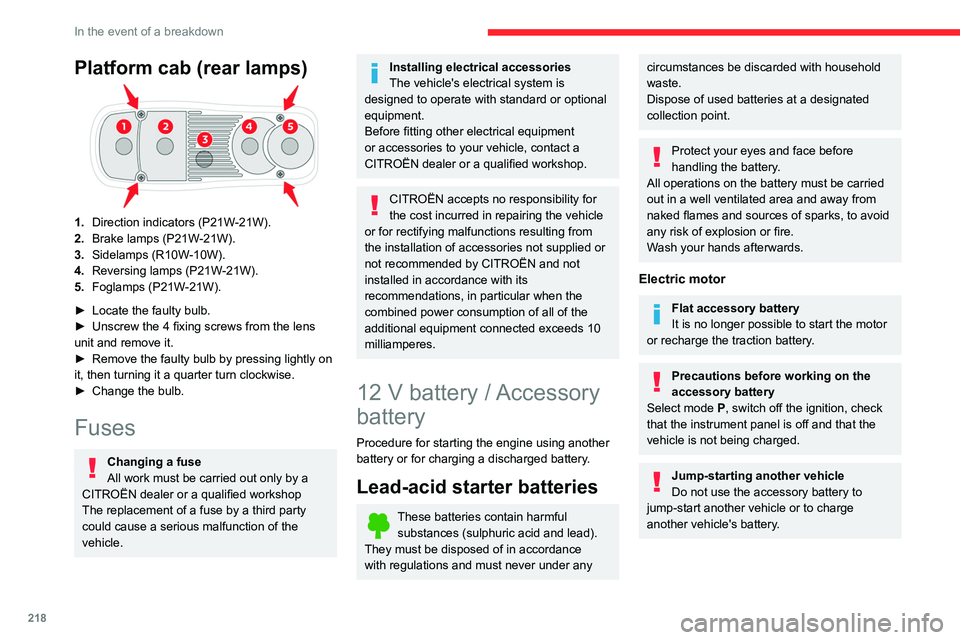 In the event of a breakdown

Platform cab (rear lamps)

1 2 3 4 5

1. Direction indicators (P21W-21W).
2. Brake lamps (P21W-21W).
3. Sidelamps (R10W-10W).
4. Reversing lamps (P21W-21W).
5. Foglamps (P21W-21W).

► Locate the faulty bulb.
► Unscrew the 4 fixing screws from the lens unit and remove it.
► Remove the faulty bulb by pressing lightly on it, then turning it a quarter turn clockwise.
► Change the bulb.

Fuses

Changing a fuse
All work must be carried out only by a CITROËN dealer or a qualified workshop
The replacement of a fuse by a third party could cause a serious malfunction of the vehicle.

Installing electrical accessories
The vehicle's electrical system is designed to operate with standard or optional equipment.
Before fitting other electrical equipment or accessories to your vehicle, contact a CITROËN dealer or a qualified workshop.

CITROËN accepts no responsibility for the cost incurred in repairing the vehicle or for rectifying malfunctions resulting from the installation of accessories not supplied or not recommended by CITROËN and not installed in accordance with its recommendations, in particular when the combined power consumption of all of the additional equipment connected exceeds 10 milliamperes.

12 V battery / Accessory battery

Procedure for starting the engine using another battery or for charging a discharged battery.

Lead-acid starter batteries

These batteries contain harmful substances (sulphuric acid and lead). They must be disposed of in accordance with regulations and must never under any circumstances be discarded with household waste.
Dispose of used batteries at a designated collection point.

Protect your eyes and face before handling the battery.
All operations on the battery must be carried out in a well ventilated area and away from naked flames and sources of sparks, to avoid any risk of explosion or fire.
Wash your hands afterwards.

Electric motor

Flat accessory battery
It is no longer possible to start the motor or recharge the traction battery.

Precautions before working on the accessory battery
Select mode P, switch off the ignition, check that the instrument panel is off and that the vehicle is not being charged.

Jump-starting another vehicle
Do not use the accessory battery to jump-start another vehicle or to charge another vehicle's battery.

218

carmanualsonline.info