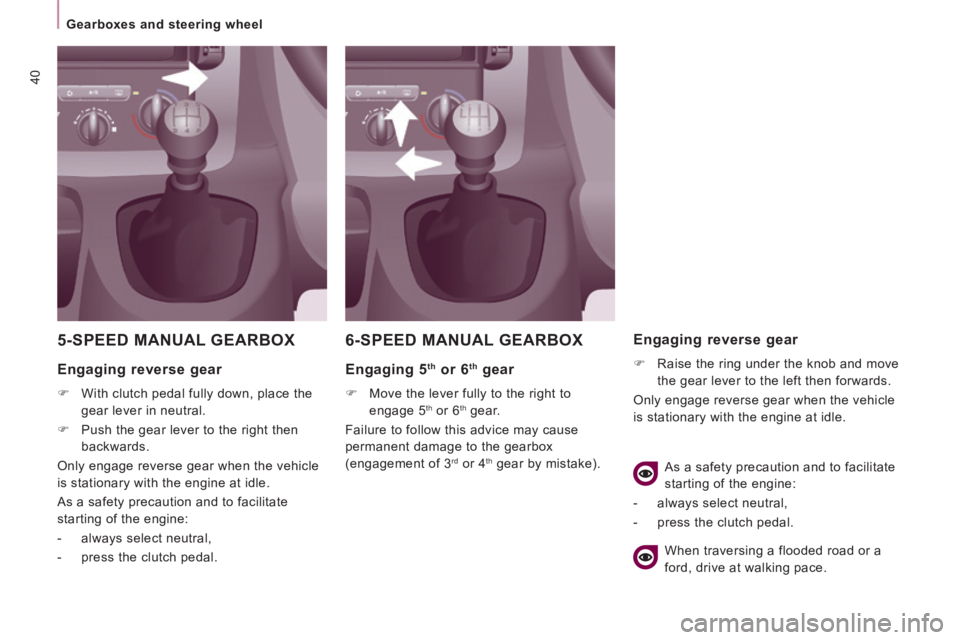 Gearboxes and steering wheel

40

5-SPEED MANUAL GEARBOX

Engaging reverse gear

 With clutch pedal fully down, place the gear lever in neutral.

 Push the gear lever to the right then backwards.

Only engage reverse gear when the vehicle is stationary with the engine at idle.

As a safety precaution and to facilitate starting of the engine:

- always select neutral,

- press the clutch pedal.

6-SPEED MANUAL GEARBOX

Engaging 5$^{th}$ or 6$^{th}$ gear

 Move the lever fully to the right to engage 5$^{th}$ or 6$^{th}$ gear.

Failure to follow this advice may cause permanent damage to the gearbox (engagement of 3$^{rd}$ or 4$^{th}$ gear by mistake).

Engaging reverse gear

 Raise the ring under the knob and move the gear lever to the left then forwards.

Only engage reverse gear when the vehicle is stationary with the engine at idle.

As a safety precaution and to facilitate starting of the engine:

- always select neutral,

- press the clutch pedal.

When traversing a flooded road or a ford, drive at walking pace.

carmanualsonline.info