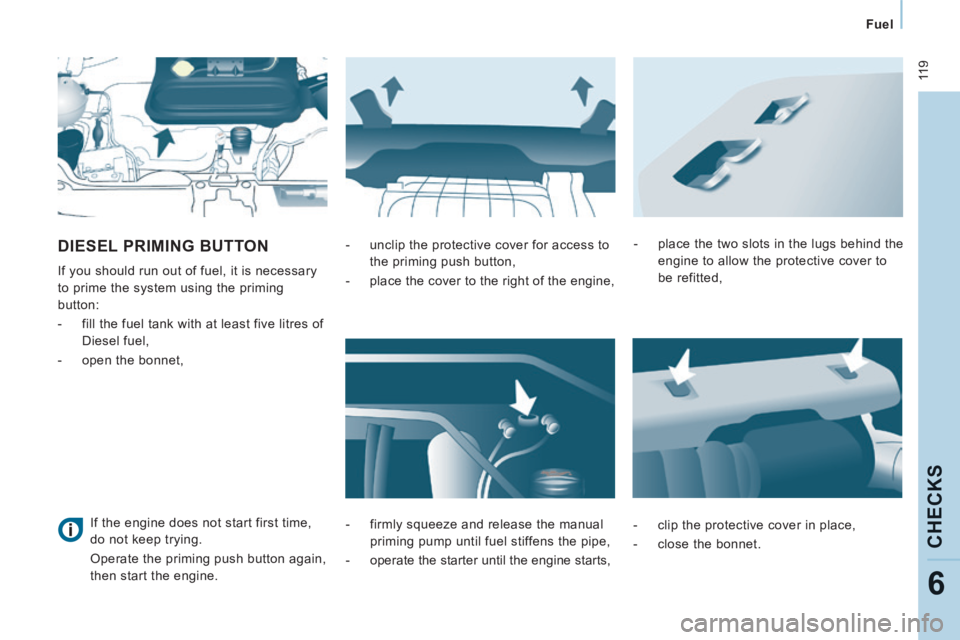 Fuel

119

DIESEL PRIMING BUTTON

If you should run out of fuel, it is necessary to prime the system using the priming button:

- fill the fuel tank with at least five litres of Diesel fuel,

- open the bonnet,

If the engine does not start first time, do not keep trying.

Operate the priming push button again, then start the engine.

- unclip the protective cover for access to the priming push button,

- place the cover to the right of the engine,

- firmly squeeze and release the manual priming pump until fuel stiffens the pipe,

- operate the starter until the engine starts,

- place the two slots in the lugs behind the engine to allow the protective cover to be refitted,

- clip the protective cover in place,

- close the bonnet.

CHECKS

6

carmanualsonline.info