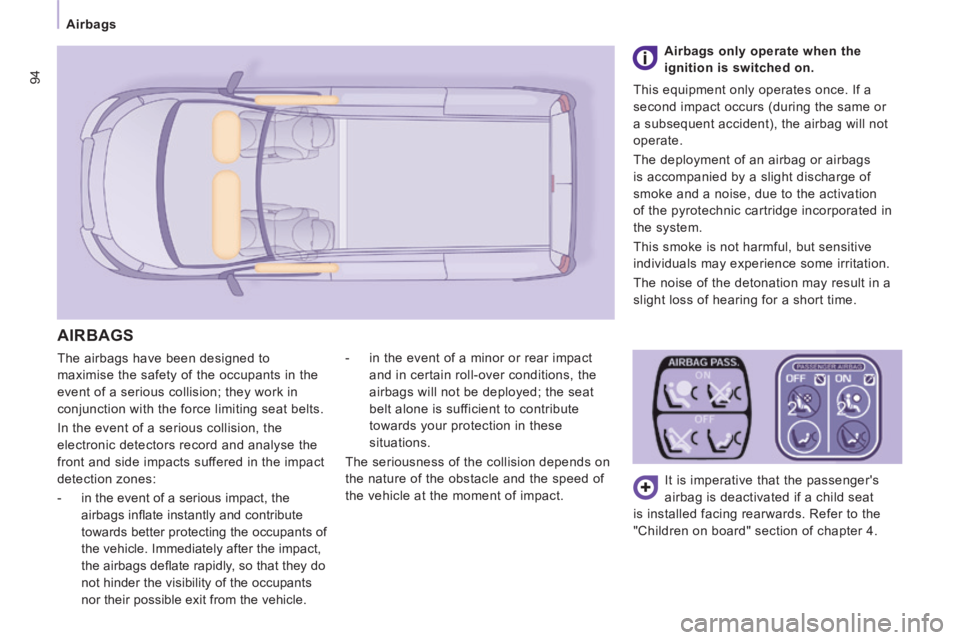 94

Airbags

AIRBAGS

The airbags have been designed to maximise the safety of the occupants in the event of a serious collision; they work in conjunction with the force limiting seat belts.

In the event of a serious collision, the electronic detectors record and analyse the front and side impacts suffered in the impact detection zones:

- in the event of a serious impact, the airbags inflate instantly and contribute towards better protecting the occupants of the vehicle. Immediately after the impact, the airbags deflate rapidly, so that they do not hinder the visibility of the occupants nor their possible exit from the vehicle.

- in the event of a minor or rear impact and in certain roll-over conditions, the airbags will not be deployed; the seat belt alone is sufficient to contribute towards your protection in these situations.

The seriousness of the collision depends on the nature of the obstacle and the speed of the vehicle at the moment of impact.

Airbags only operate when the ignition is switched on.

This equipment only operates once. If a second impact occurs (during the same or a subsequent accident), the airbag will not operate.

The deployment of an airbag or airbags is accompanied by a slight discharge of smoke and a noise, due to the activation of the pyrotechnic cartridge incorporated in the system.

This smoke is not harmful, but sensitive individuals may experience some irritation.

The noise of the detonation may result in a slight loss of hearing for a short time.

AIRBAG PASS.
ON
OFF

PASSENGER AIRBAG
OFF
ON

It is imperative that the passenger's airbag is deactivated if a child seat is installed facing rearwards. Refer to the "Children on board" section of chapter 4.

carmanualsonline.info