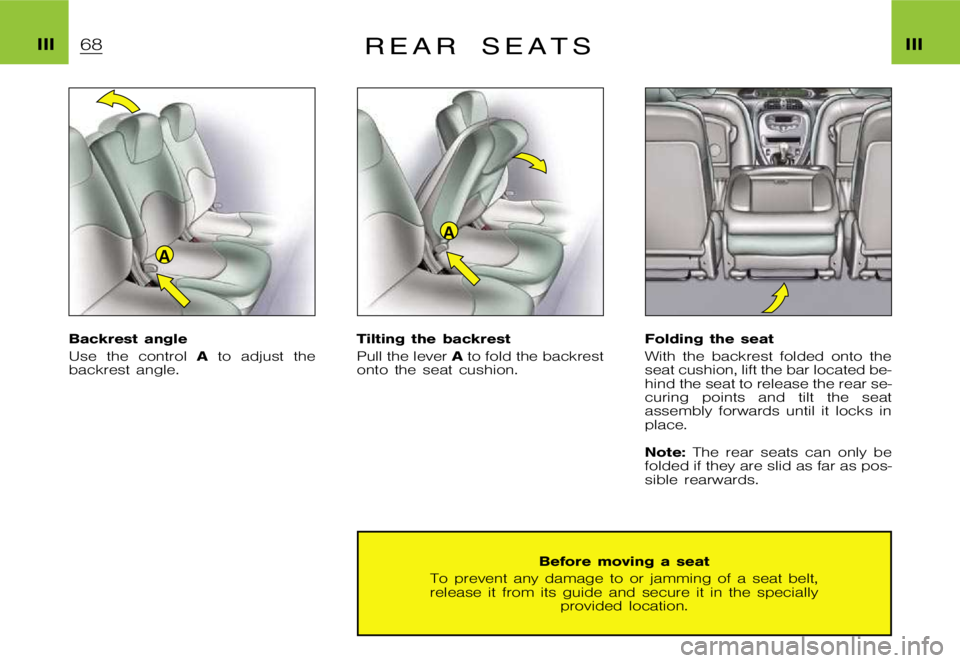 III 68 REAR SEATS III

A

A

Backrest angle
Use the control A to adjust the backrest angle.

Tilting the backrest
Pull the lever A to fold the backrest onto the seat cushion.

Folding the seat
With the backrest folded onto the seat cushion, lift the bar located behind the seat to release the rear securing points and tilt the seat assembly forwards until it locks in place.

Note: The rear seats can only be folded if they are slid as far as possible rearwards.

Before moving a seat
To prevent any damage to or jamming of a seat belt, release it from its guide and secure it in the specially provided location.

carmanualsonline.info