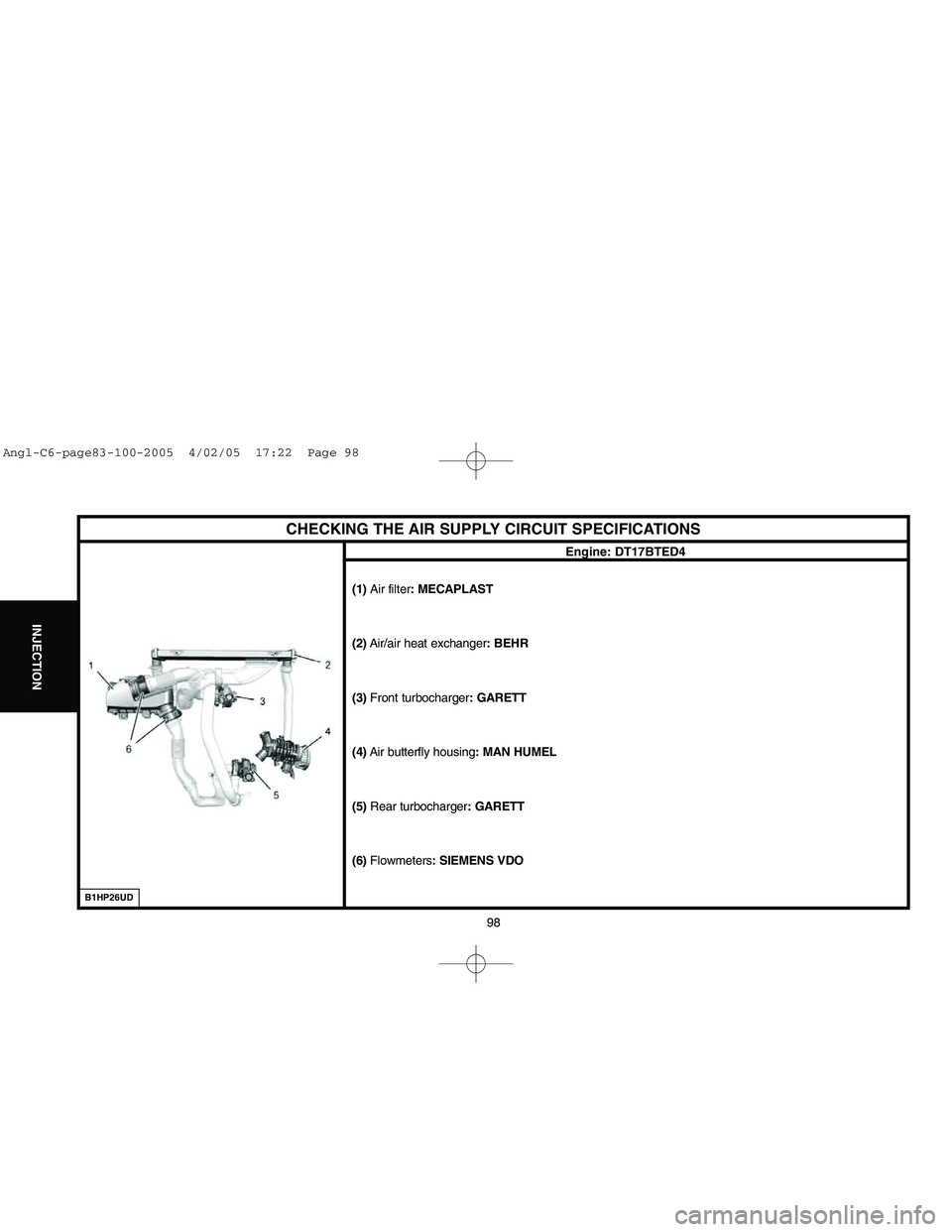 Angl-C6-page83-100-2005 4/02/05 17:22 Page 98

INJECTION

CHECKING THE AIR SUPPLY CIRCUIT SPECIFICATIONS

Engine: DT17BTED4

1
2
3
4
5
6

B1HP26UD

(1) Air filter: MECAPLAST

(2) Air/air heat exchanger: BEHR

(3) Front turbocharger: GARETT

(4) Air butterfly housing: MAN HUMEL

(5) Rear turbocharger: GARETT

(6) Flowmeters: SIEMENS VDO

98

carmanualsonline.info